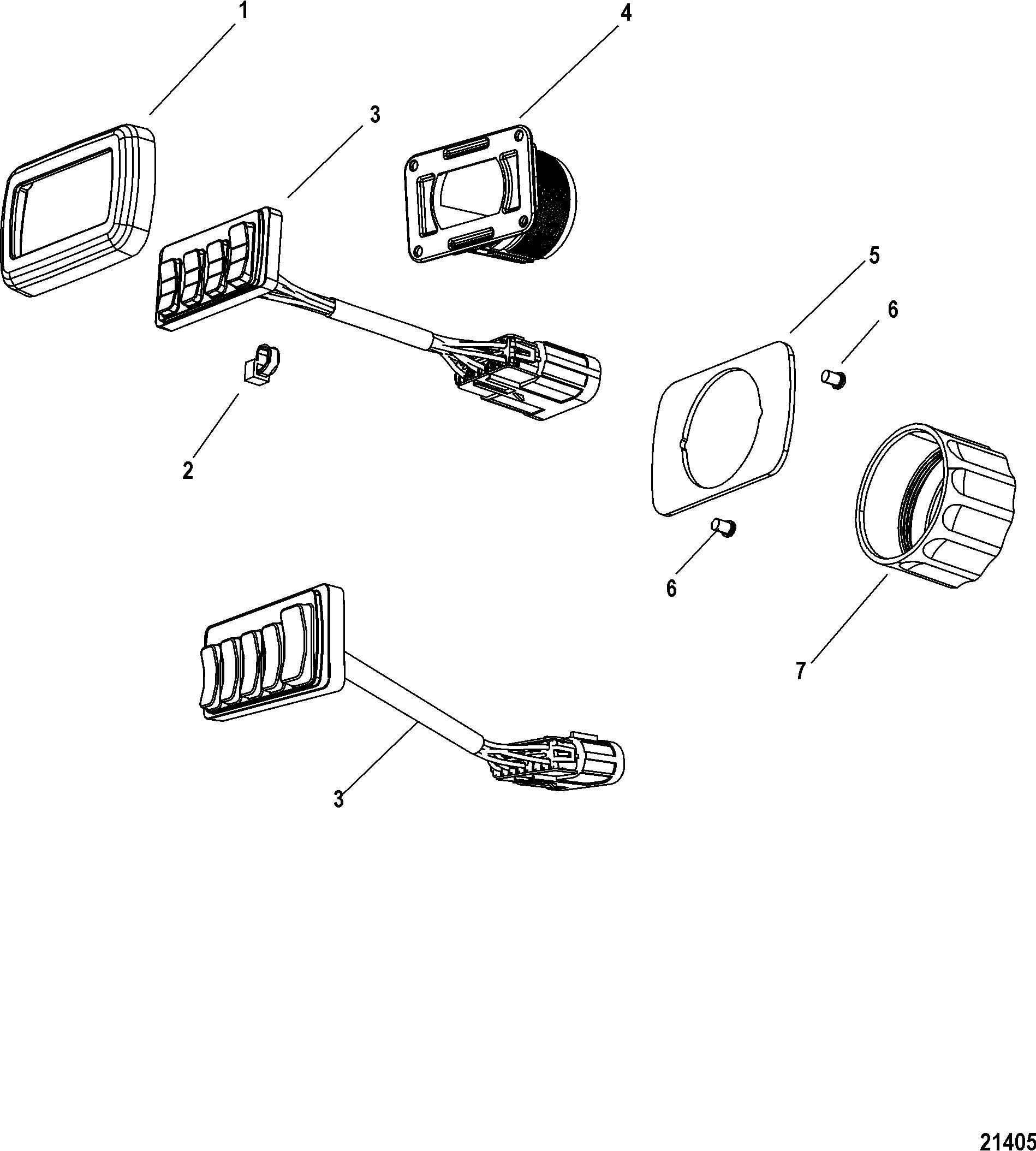 1
4
3
5
6
2
6
7
3
21405