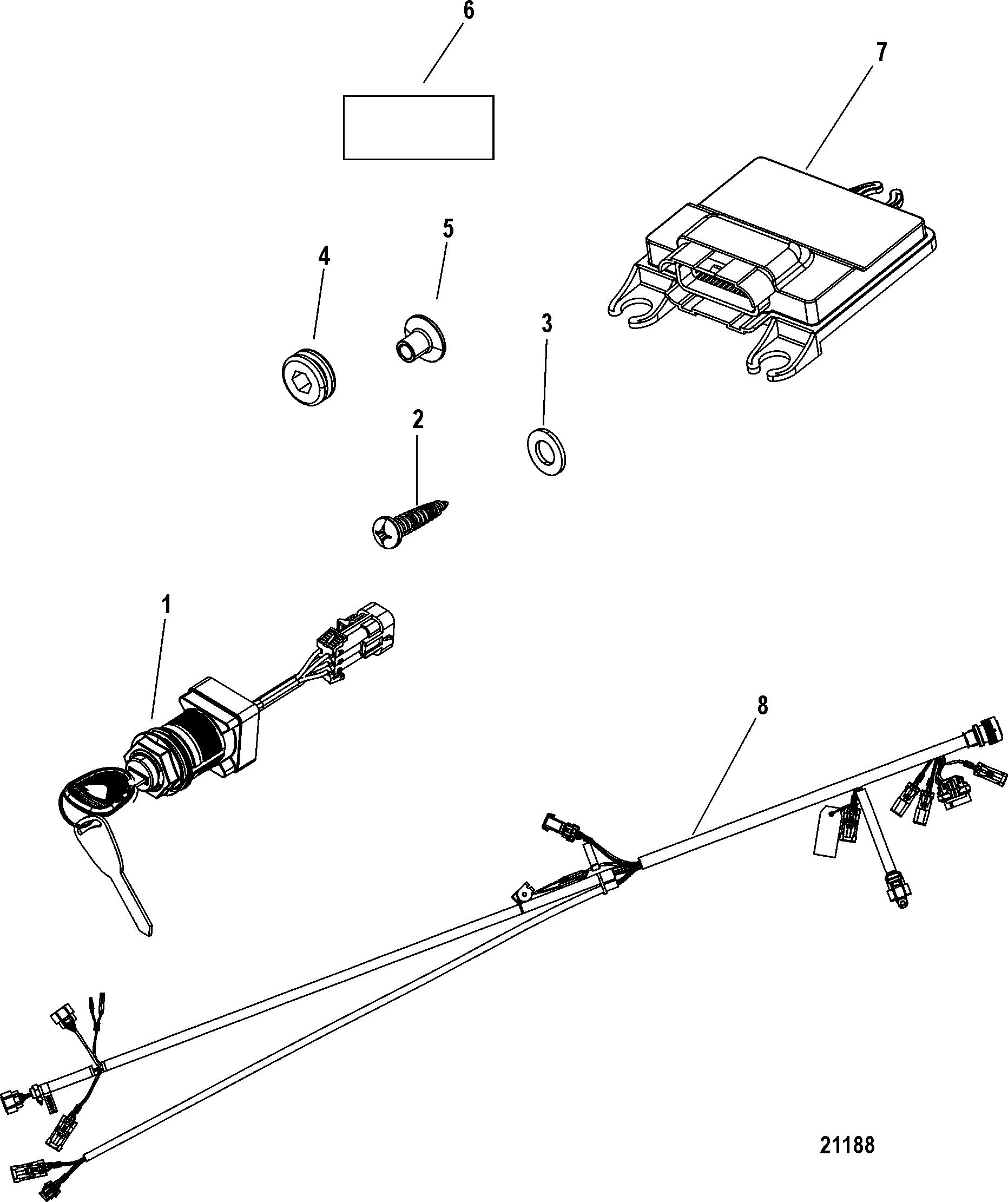 6

7

5

4

3

2

1

8

21188