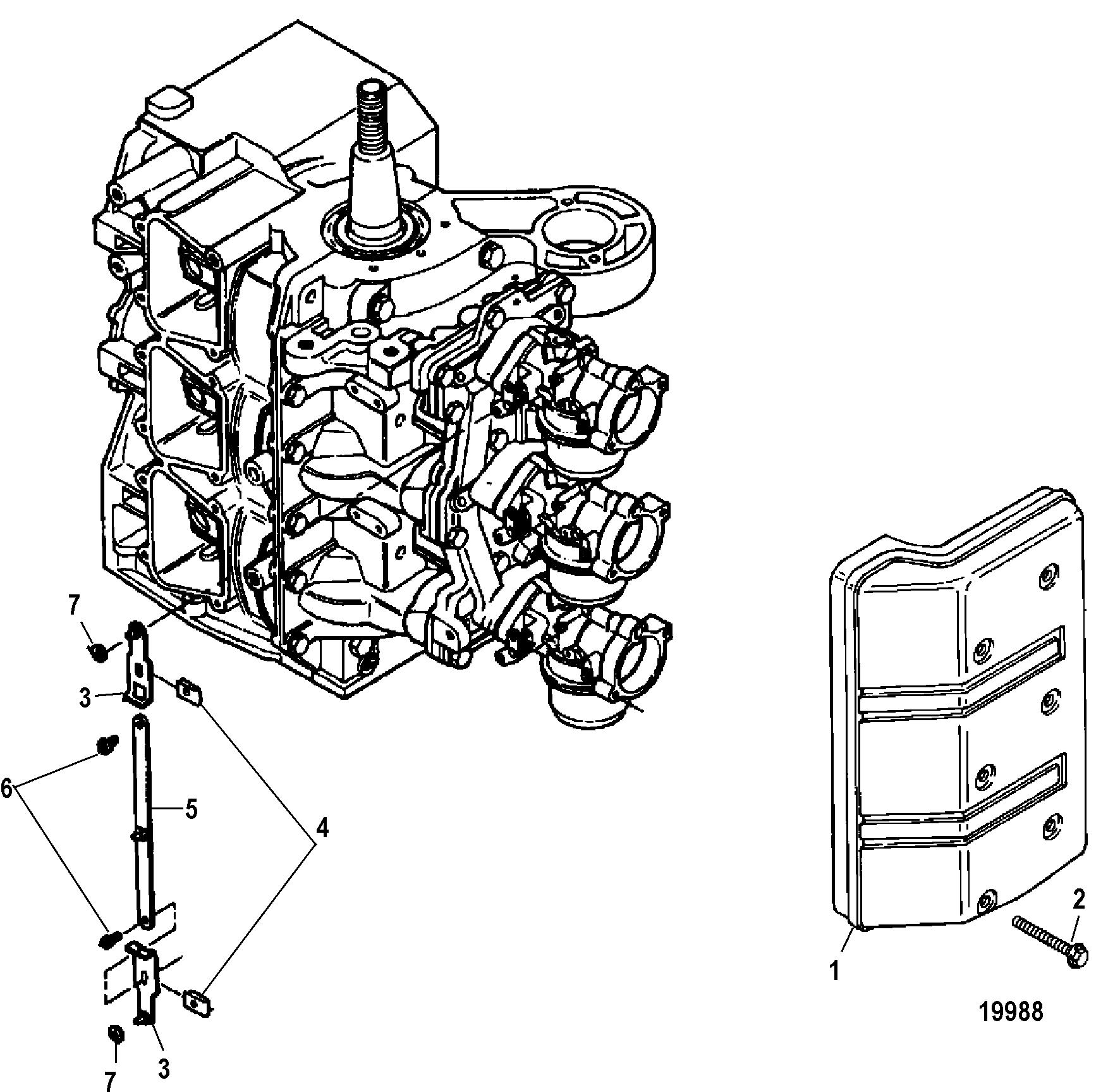 7
3
6
5
4
3
7
2
1
19988