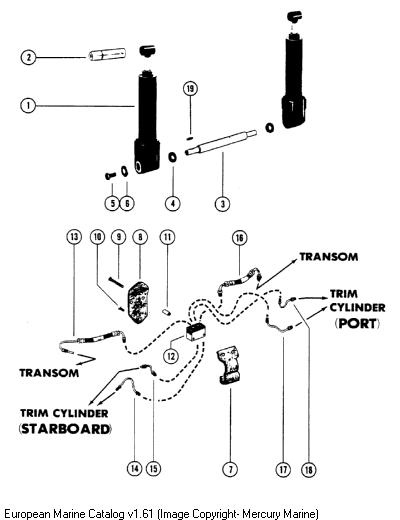 2

1

19

5 6 4 3

13 10 9 8 11 16

TRANSOM

TRIM CYLINDER (PORT)

12

TRANSOM

TRIM CYLINDER (STARBOARD)

14 15 7 17 18

European Marine Catalog v1.61 (Image Copyright- Mercury Marine)