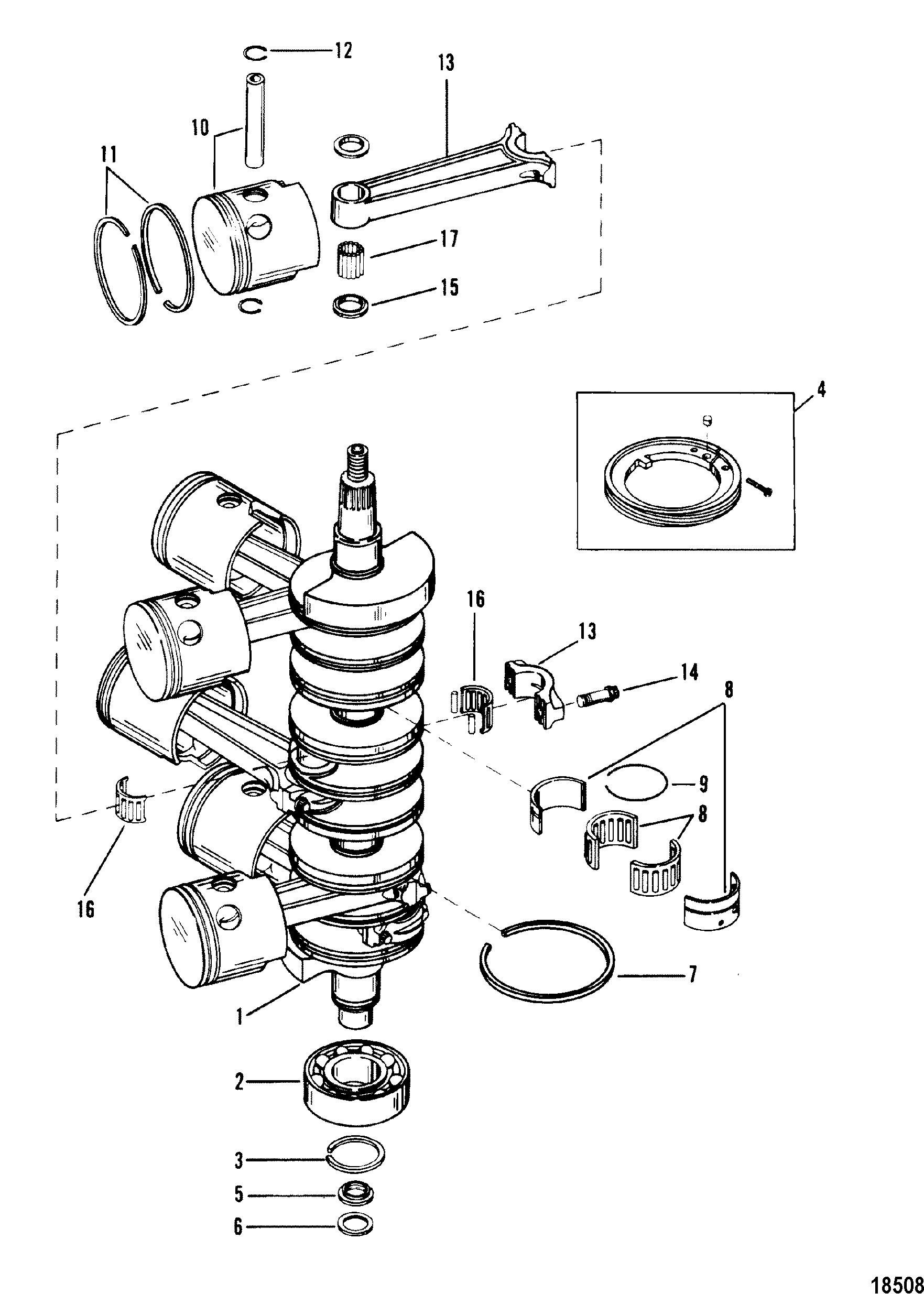 12
13
10
11
17
15
4
16
13
14
8
9
8
16
7
1
2
3
5
6
18508