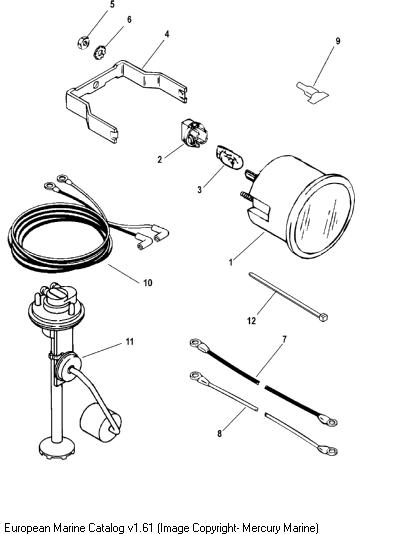 5
6
4
9
2
3
1
10
12
11
7
8
European Marine Catalog v1.61 (Image Copyright- Mercury Marine)