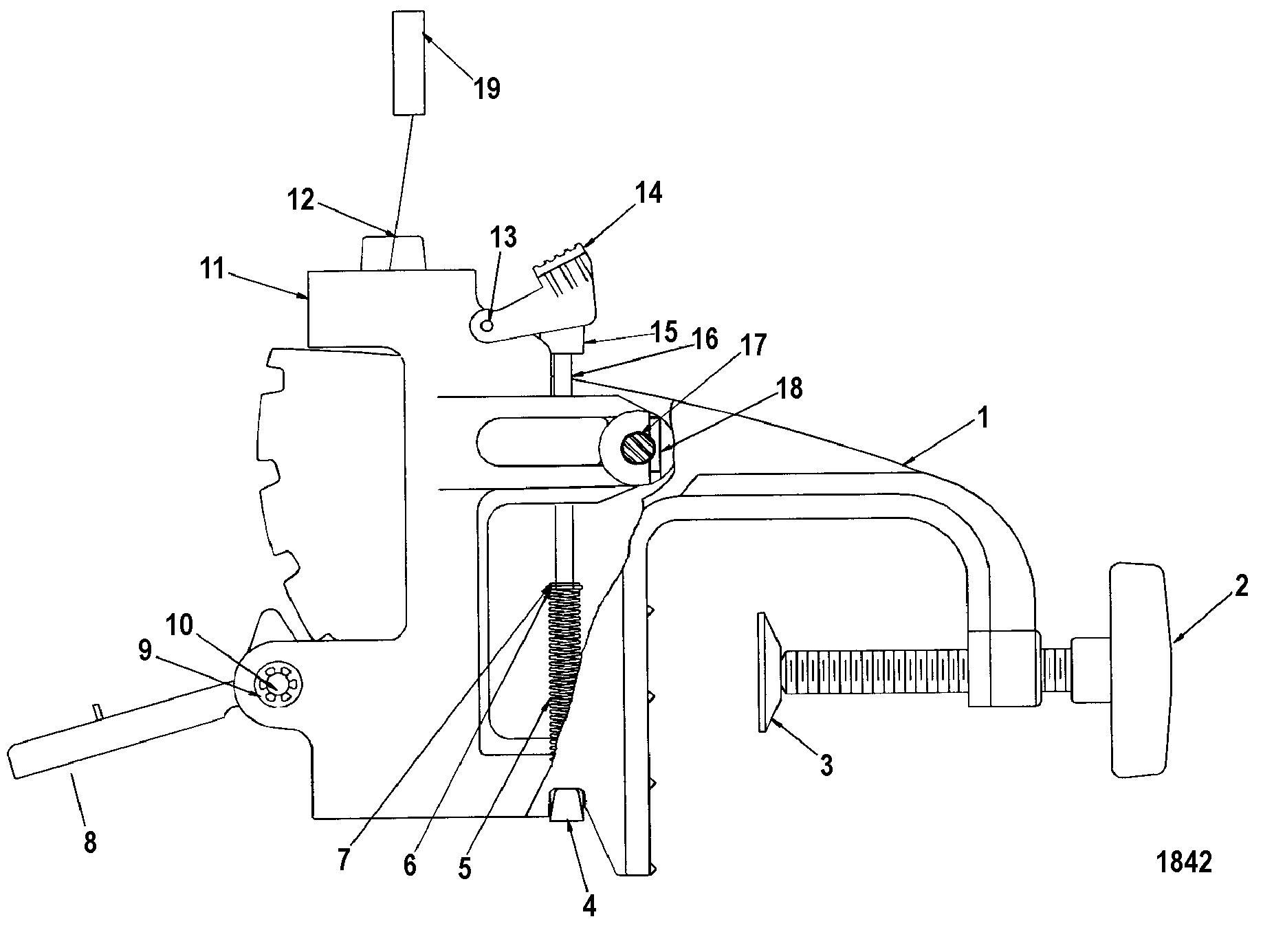 19
12
14
13
11
15
16
17
18
1
2
10
9
3
8
7
6
5
4
1842