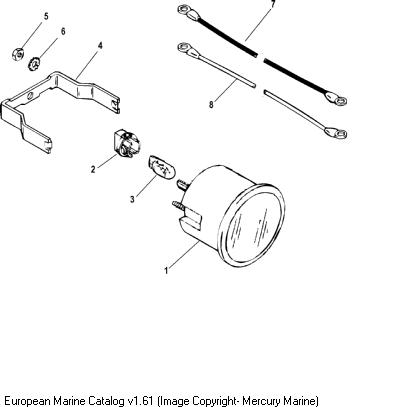 7
5
6
4
8
2
3
1

European Marine Catalog v1.61 (Image Copyright- Mercury Marine)