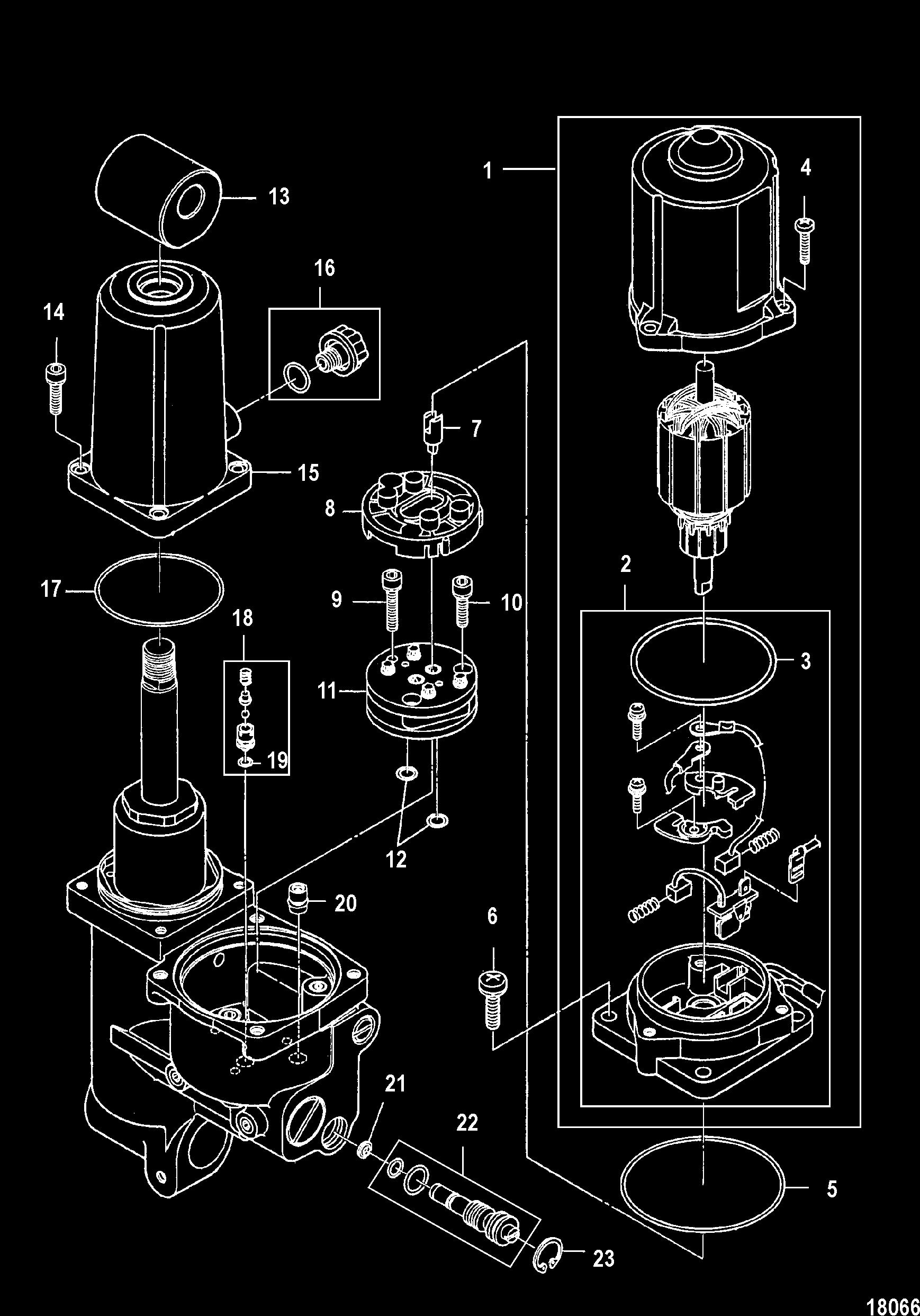 1
4
13
16
14
7
15
8
2
17
9
10
18
3
11
19
12
20
6
21
22
5
23
18066