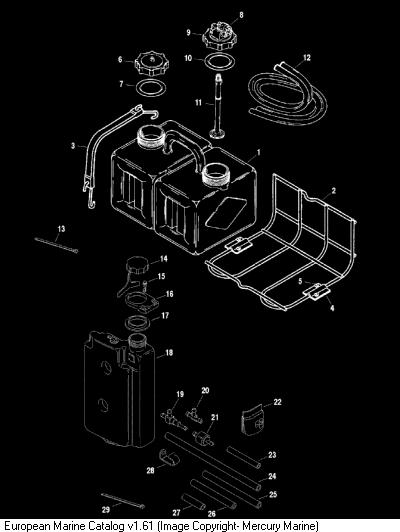 8
9
6
10
12
7
11
3
1
2
13
14
15
16
5
4
17
18
19
20
22
21
23
28
24
25
29
27
26

European Marine Catalog v1.61 (Image Copyright- Mercury Marine)