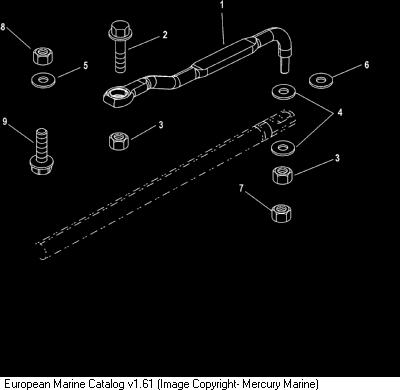 1
8
2
5
6
4
9
3
3
7
European Marine Catalog v1.61 (Image Copyright- Mercury Marine)