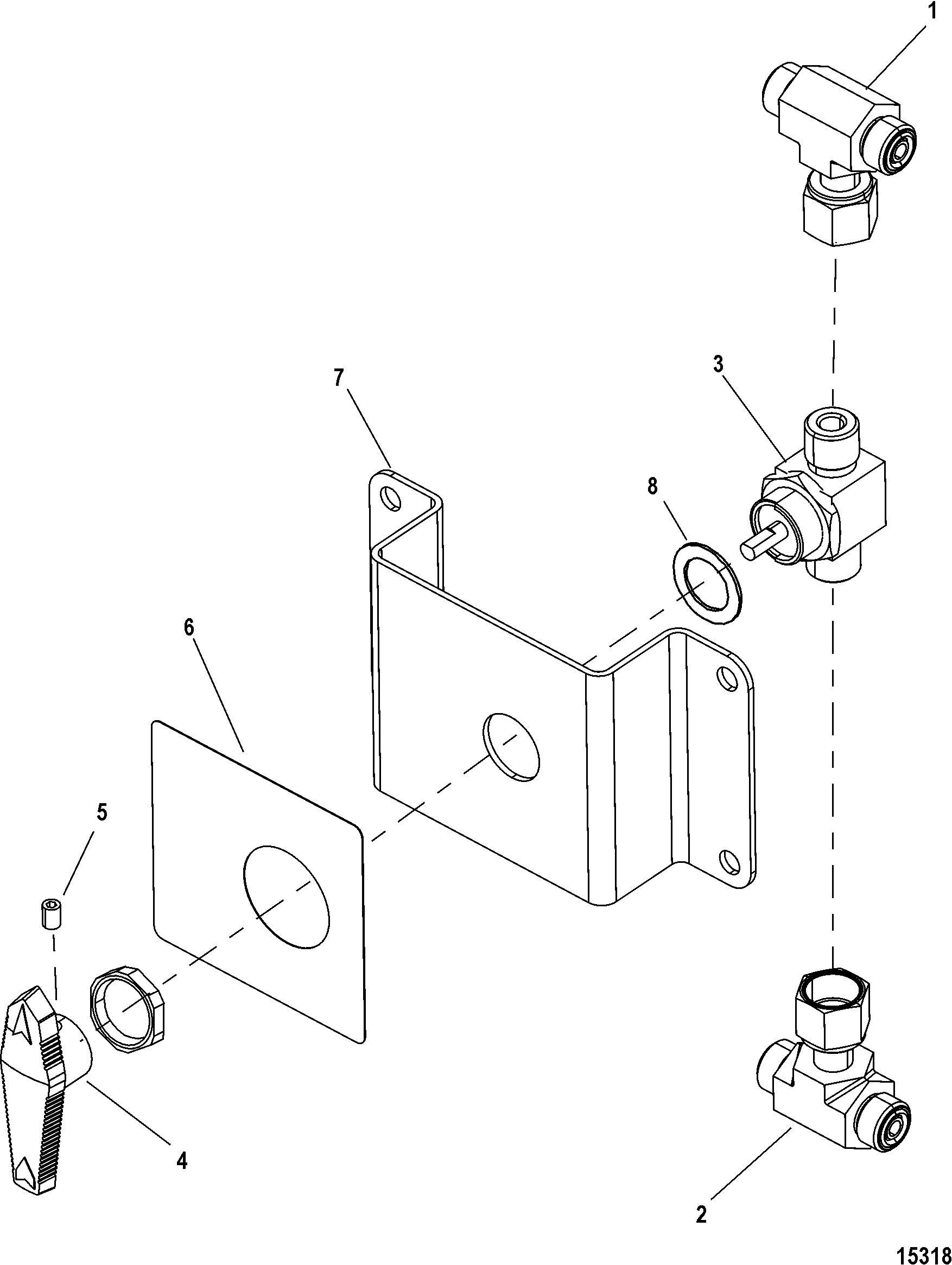 1
3
7
8
6
5
4
2
15318