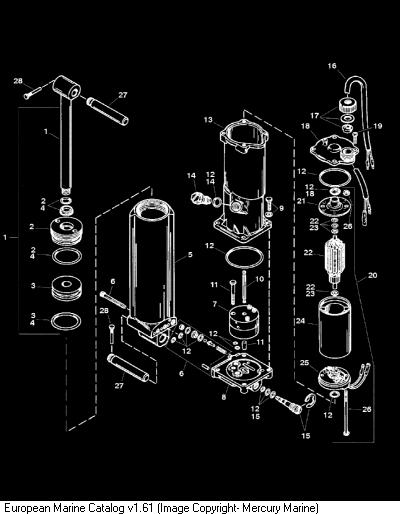 28
27
1
2
4
2
1
2
4
3
3
4
6
28
27
5
6
13
14
12
14
9
12
11
10
7
12
11
12
8
12
15
15
16
17
19
18
12
12
18
21
22
23
26
22
20
22
23
24
25
12
26

European Marine Catalog v1.61 (Image Copyright- Mercury Marine)