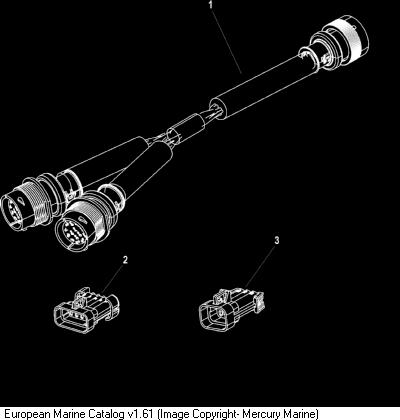 1

2

3

European Marine Catalog v1.61 (Image Copyright- Mercury Marine)