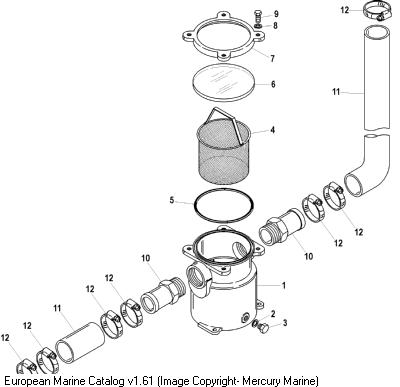 12
9
8
7
6
11
4
5
12
12
10
10
1
12
12
11
2
3
12
12

European Marine Catalog v1.61 (Image Copyright- Mercury Marine)