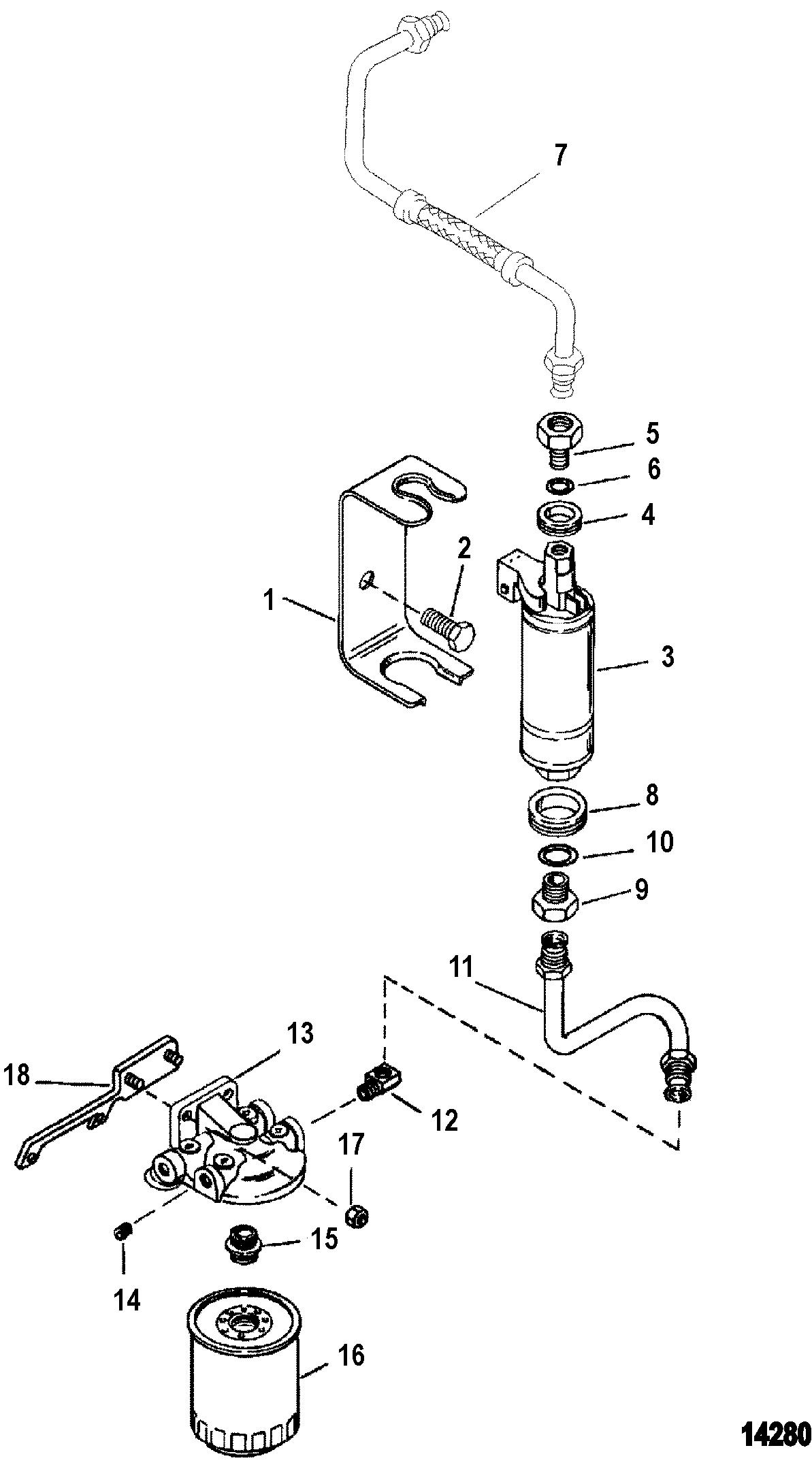 7

5
6
4
2
1
3

8
10
9

11
13
18
12
17
15
14
16

14280