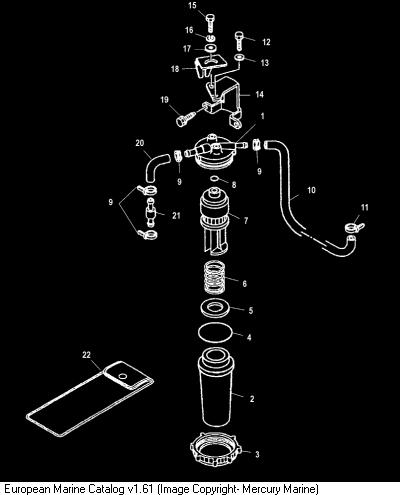 15
16
12
17
13
18
14
19
1
20
9
9
8
10
9
21
7
11
6
5
4
22
2
3
European Marine Catalog v1.61 (Image Copyright- Mercury Marine)