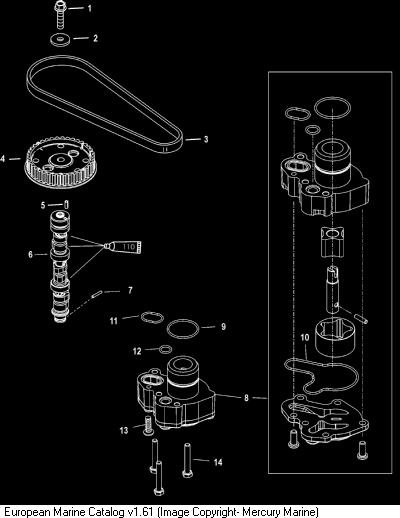 1
2
3
4
5
6
110
7
11
9
12
10
8
13
14

European Marine Catalog v1.61 (Image Copyright- Mercury Marine)