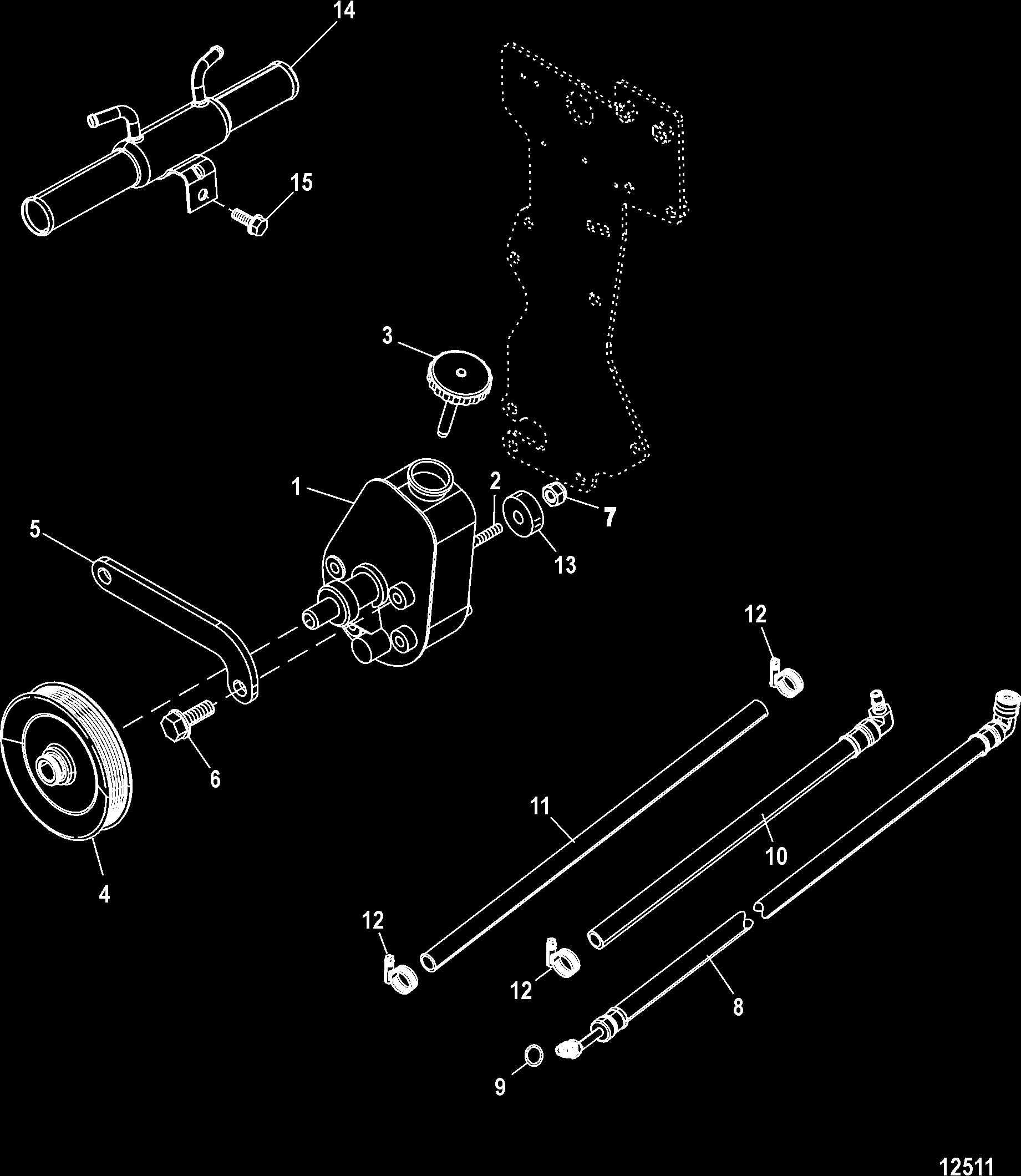 14

15

3

1

2

7

13

5

12

6

4

11

10

12

12

8

9

12511