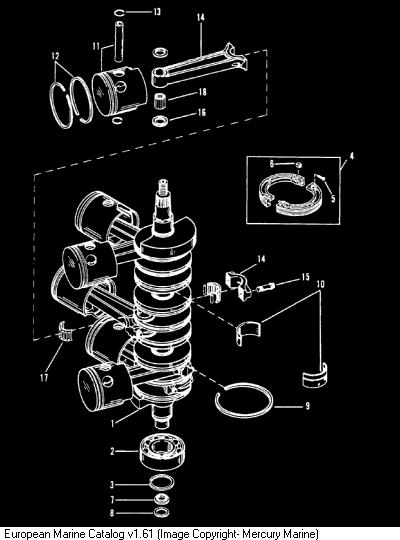 13
14
11
12
18
16
4
6
5
14
15
10
17
9
1
2
3
7
8
European Marine Catalog v1.61 (Image Copyright- Mercury Marine)