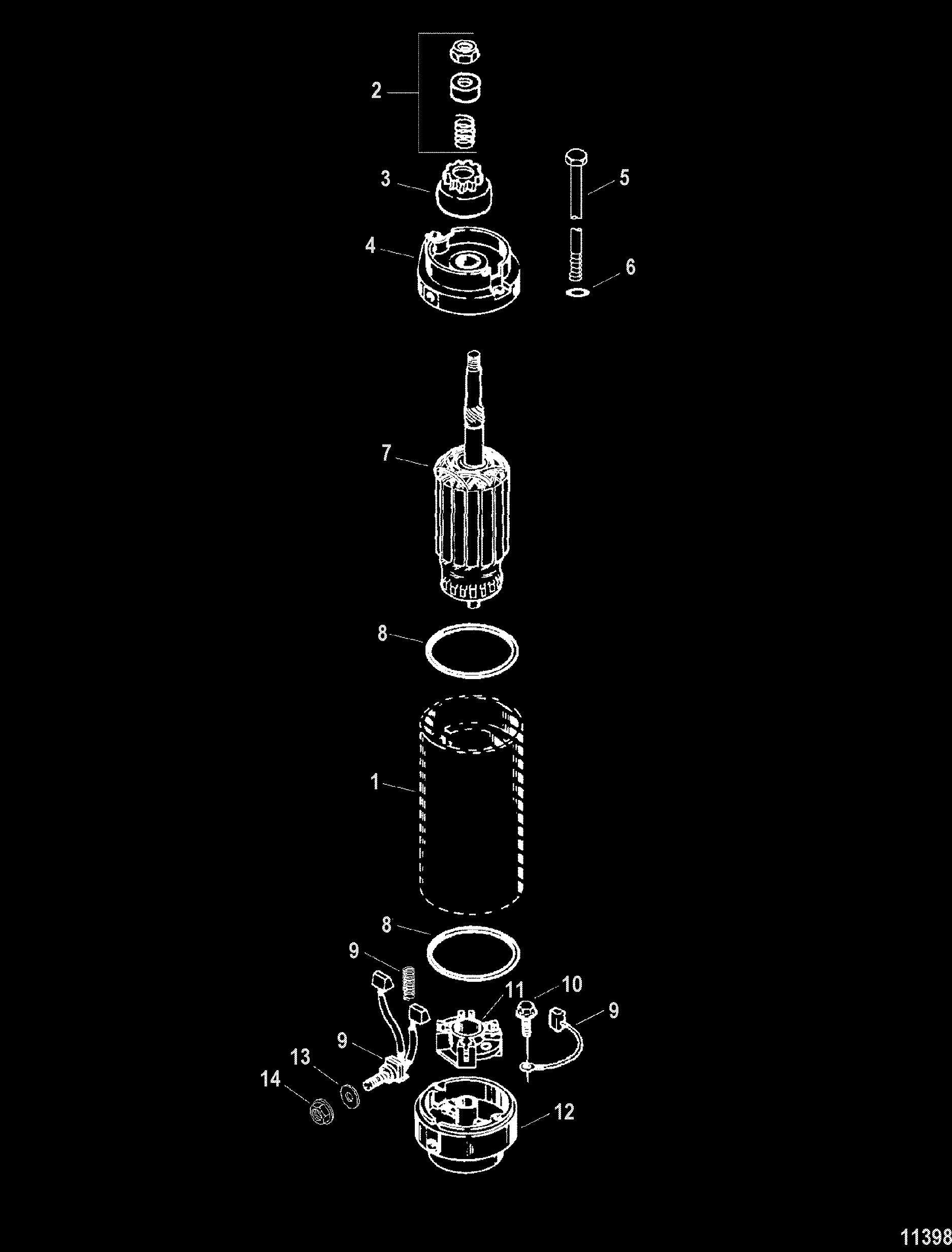 2
3
5
4
6
7
8
1
8
9
11
10
9
9
13
14
12
11398