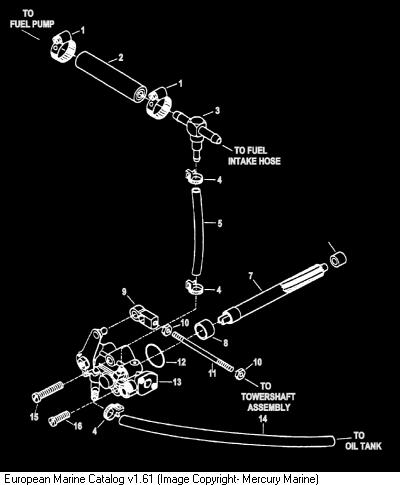 TO FUEL PUMP

1

2

1

3

TO FUEL INTAKE HOSE

4

5

7

4

9

10

8

12

11

10

13

TO TOWERSHAFT ASSEMBLY

15

16

4

14

TO OIL TANK

European Marine Catalog v1.61 (Image Copyright- Mercury Marine)