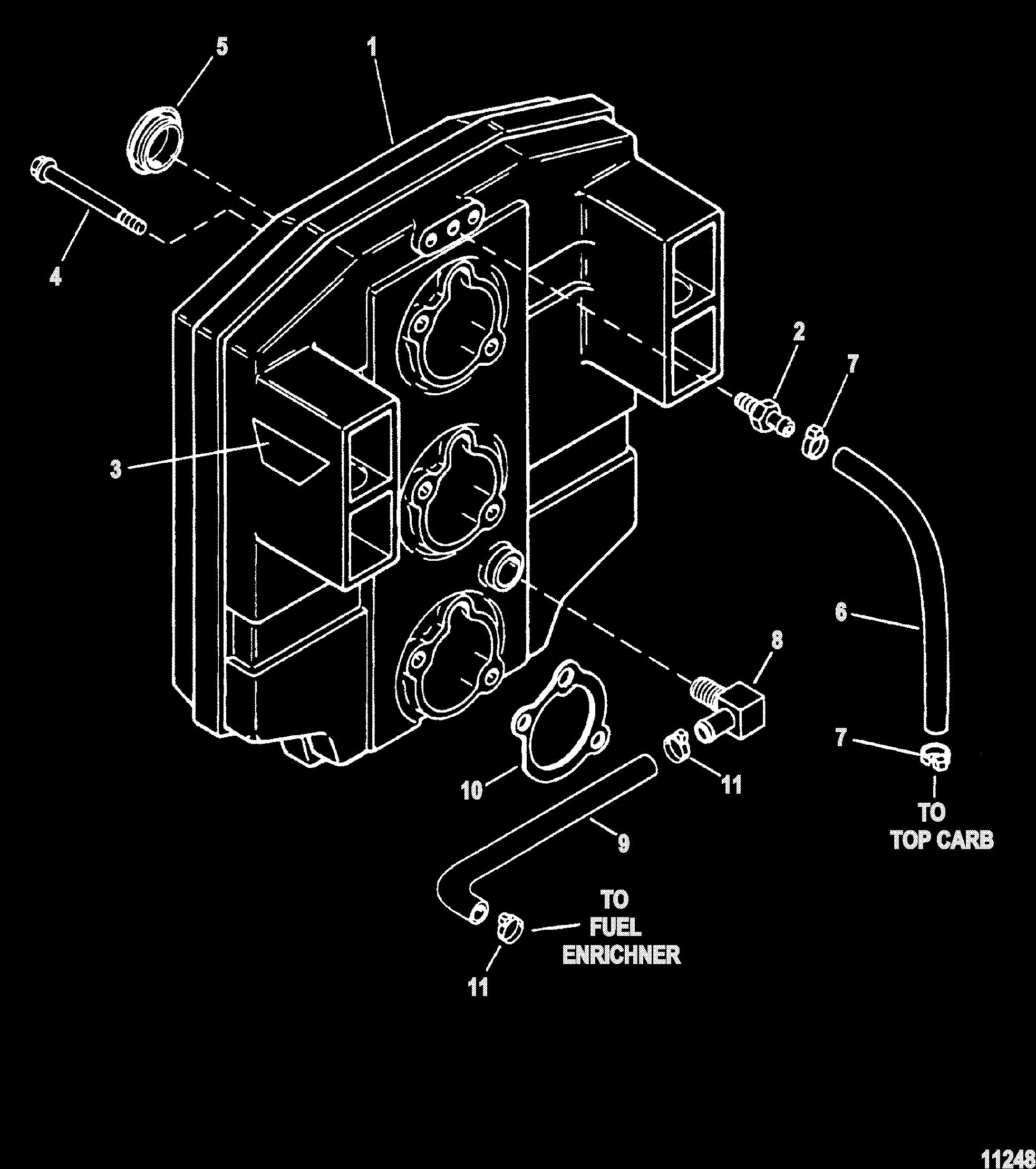 5
1
4
2
7
3
6
8
7
10
11
TO
TOP CARB
9
TO
FUEL
ENRICHNER
11
11248