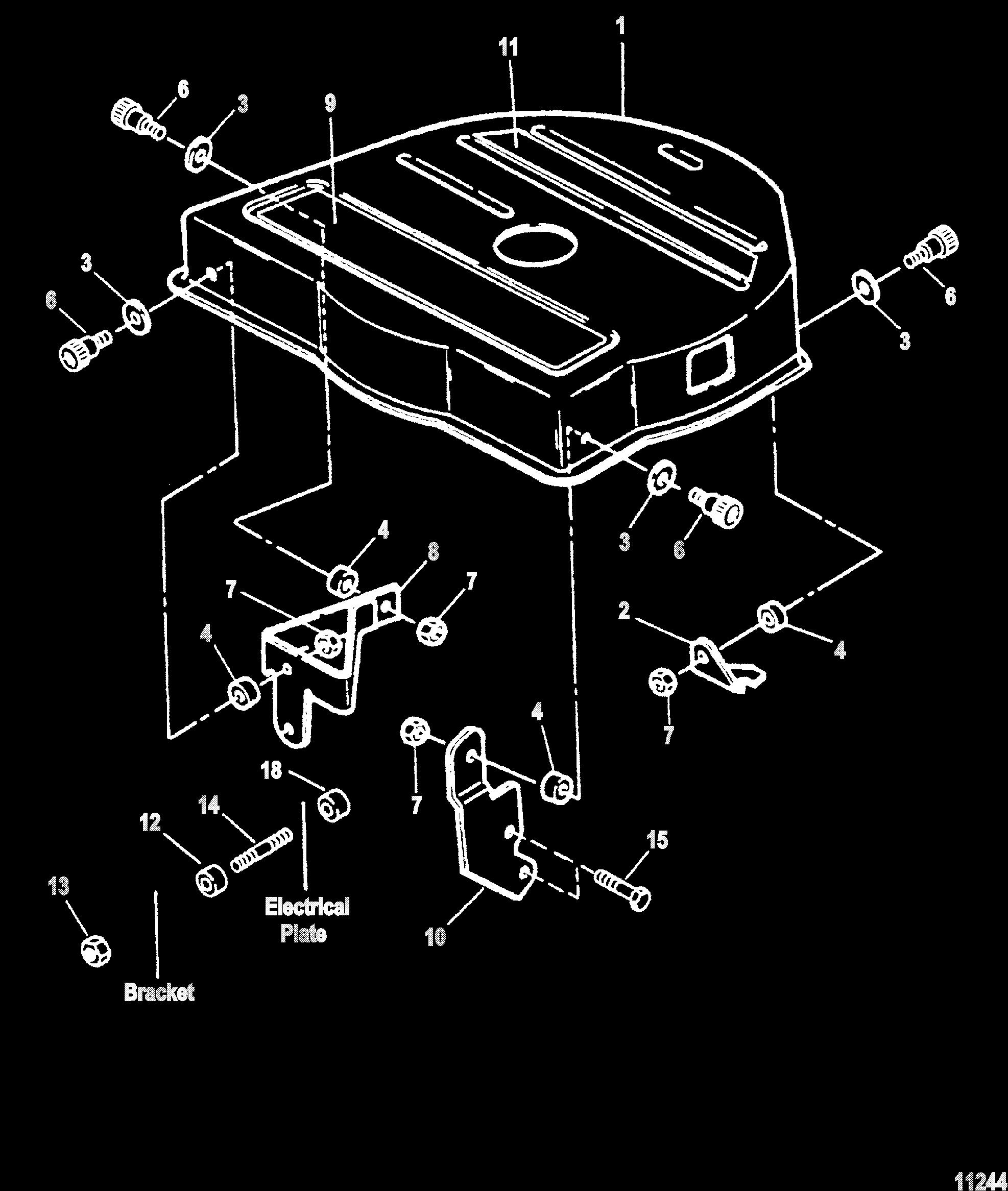 1
11
6
3
9
3
6
6
3
3
6
4
8
7
7
2
4
4
7
4
7
18
14
12
15
13
Electrical Plate
10
Bracket
11244