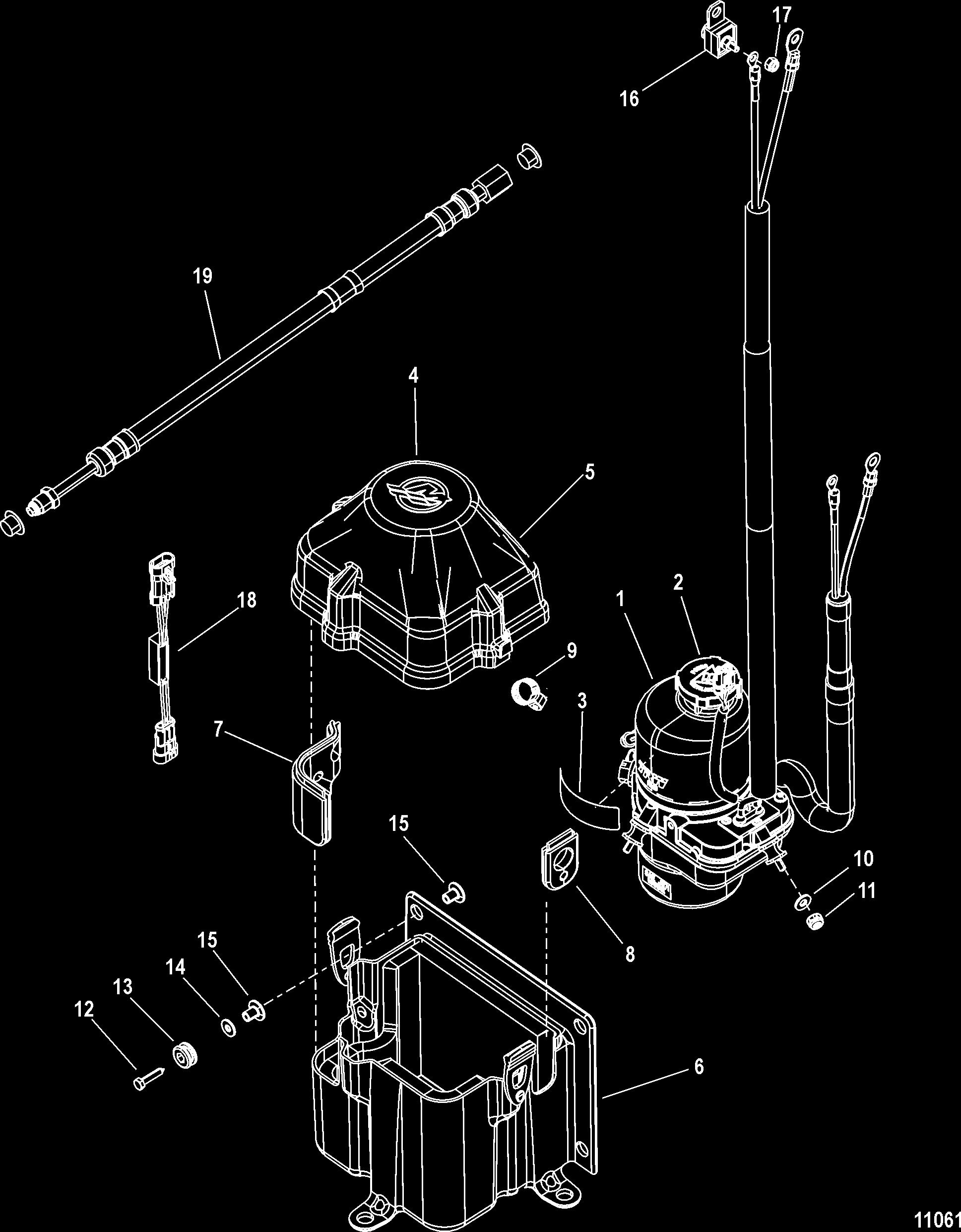 17
16
19
4
5
18
2
1
9
3
7
15
10
11
8
15
14
13
12
6
11061