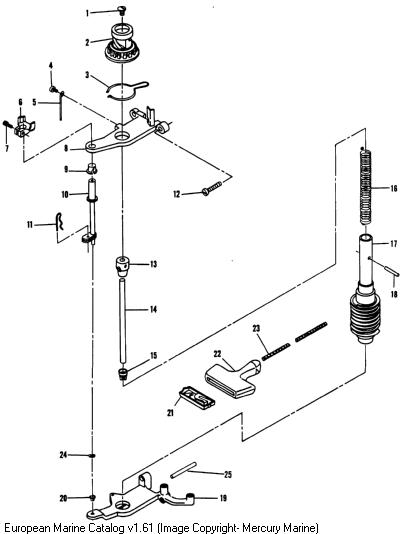 1
2
3
4
5
6
7
8
9
10
11
12
13
14
15
16
17
18
23
22
21
24
25
20
19

European Marine Catalog v1.61 (Image Copyright- Mercury Marine)