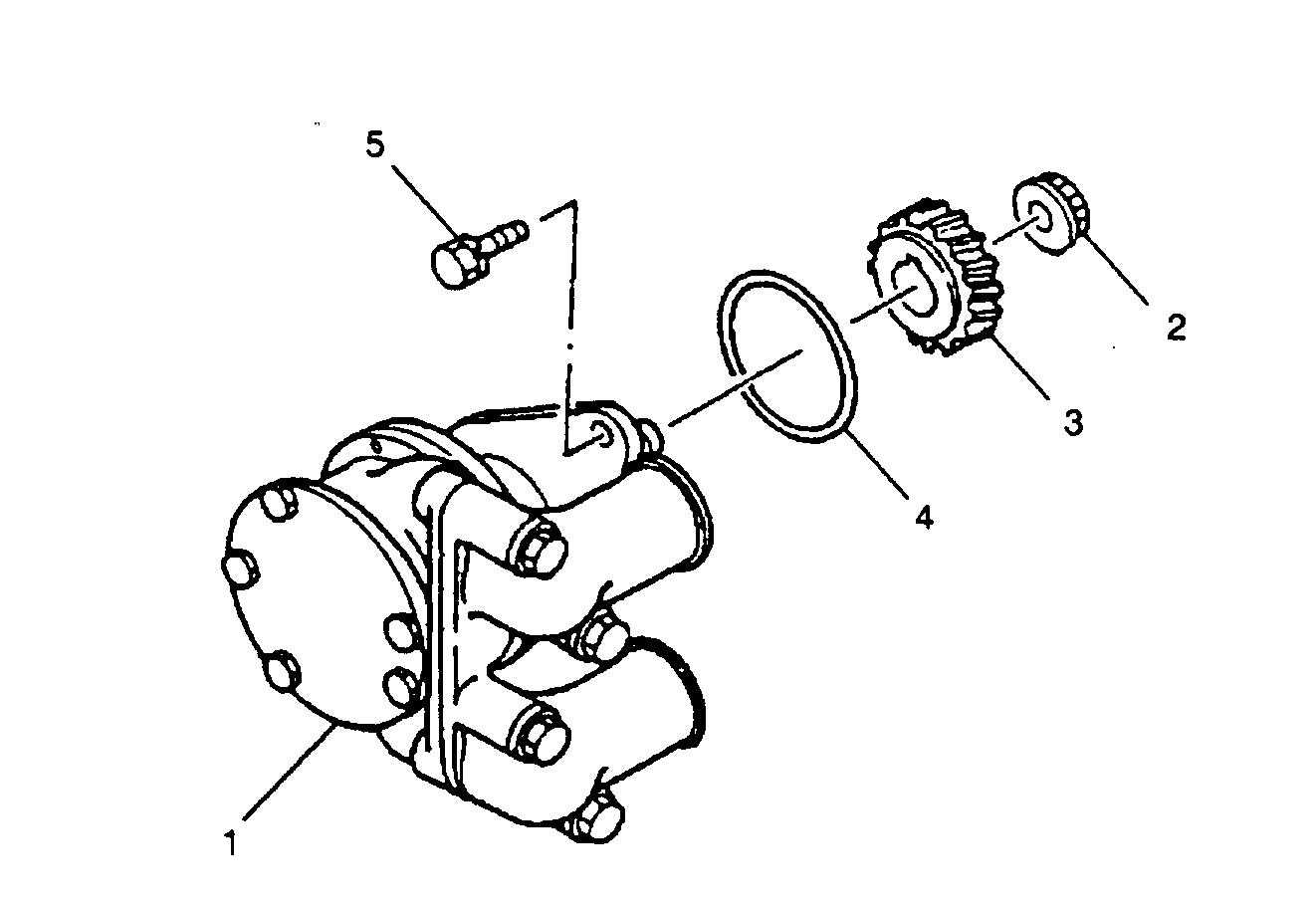 5
2
3
4
1