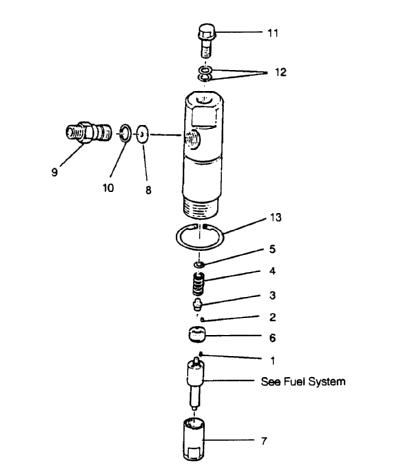 11
12
9
10
8
13
5
4
3
2
6
1
See Fuel System
7