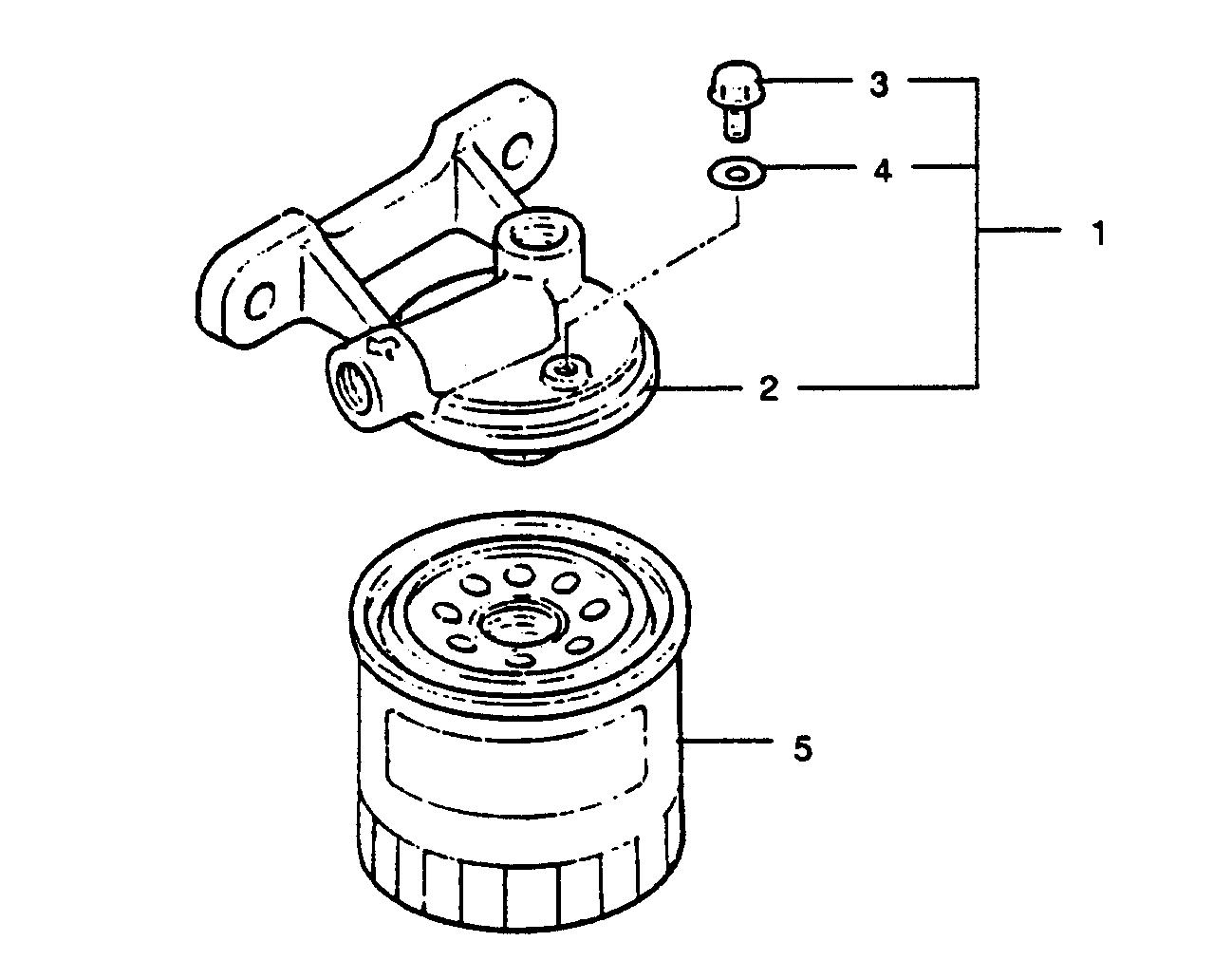 3
4
1
2
5