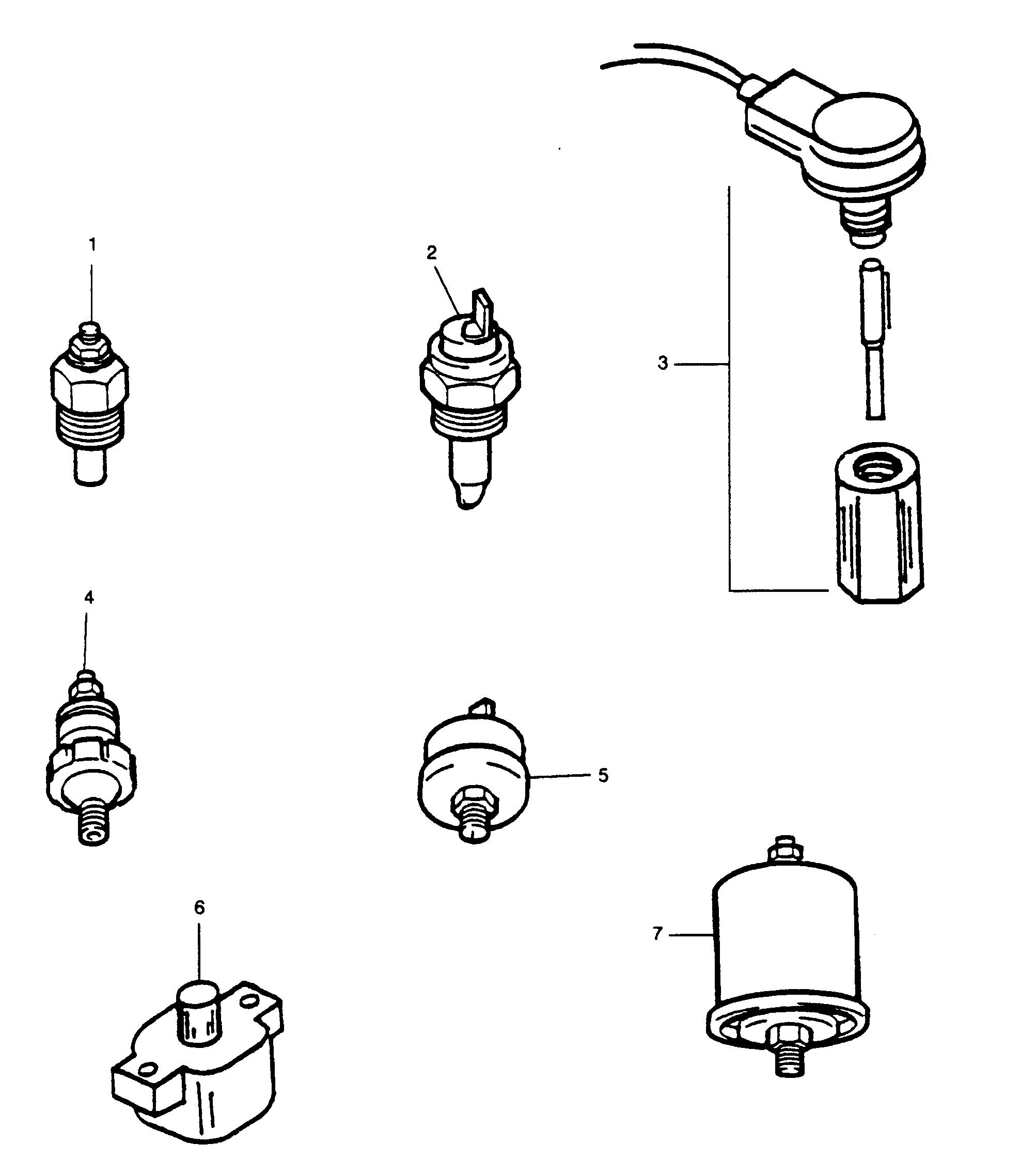 1

2

3

4

5

6

7