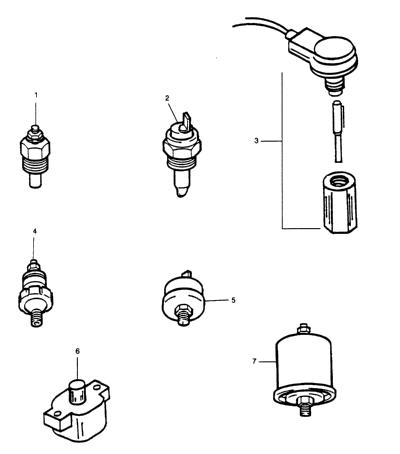 1
2
3
4
5
6
7