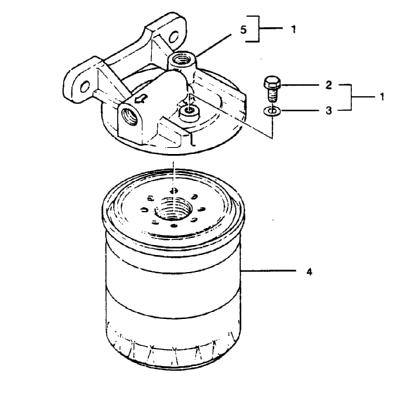 5
1
2
1
3
4