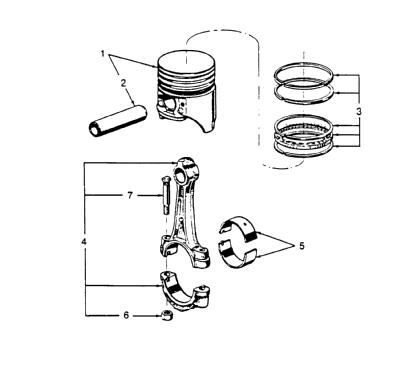 1
2
3
7
4
5
6