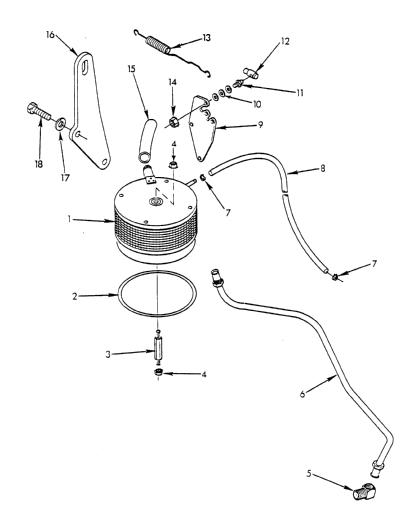 16
13
12
15
14
11
10
9
18
17
4
8
7
1
7
2
3
4
6
5