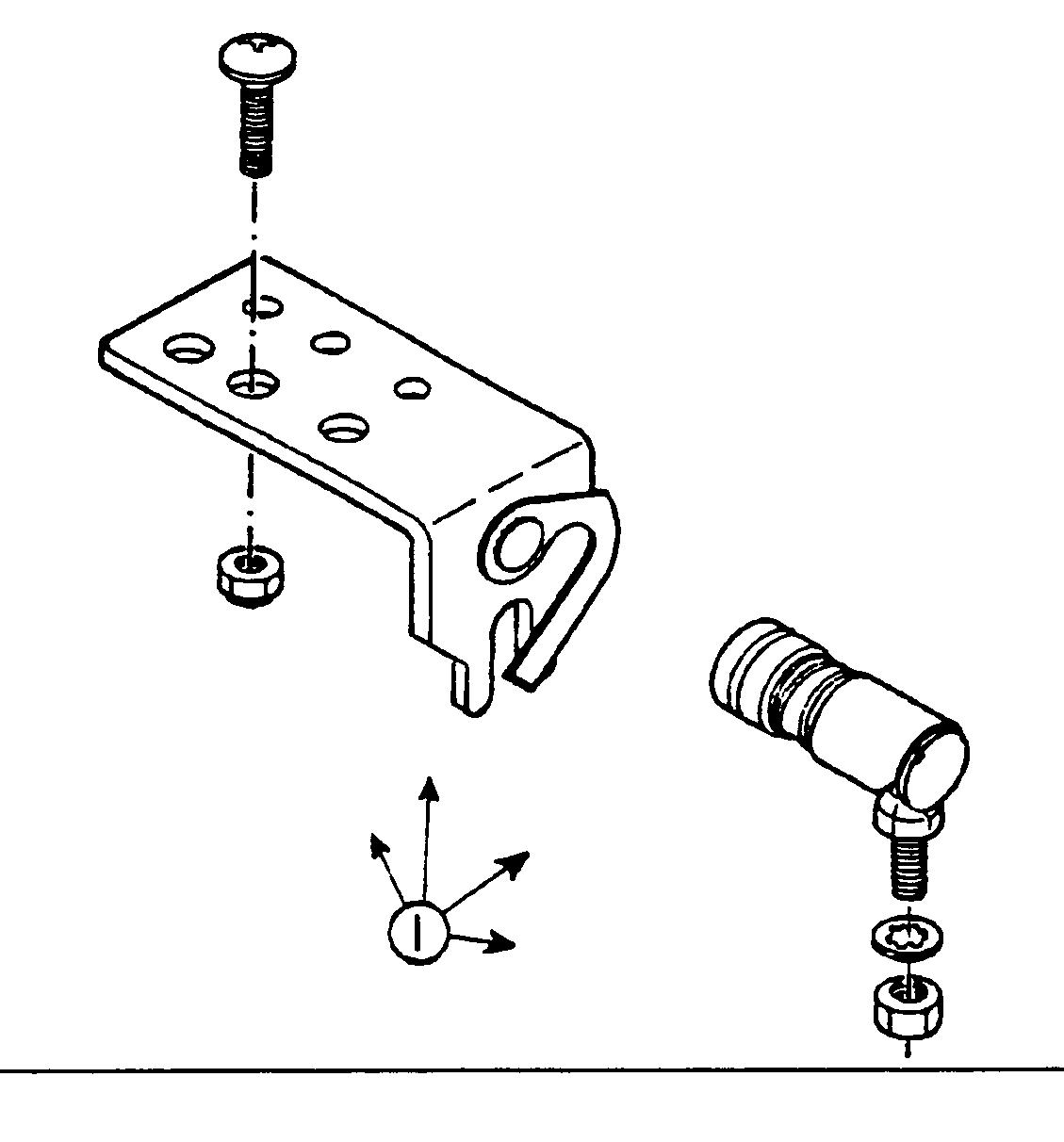 1