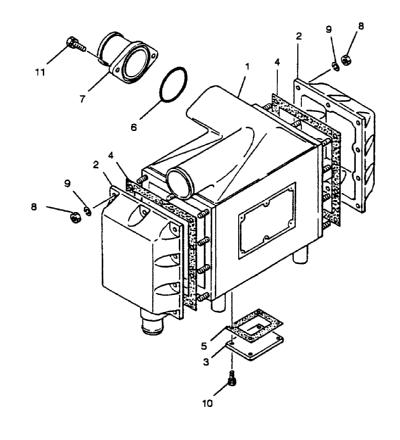 11
7
6
1
4
2
9
8
2
4
9
8
5
3
10