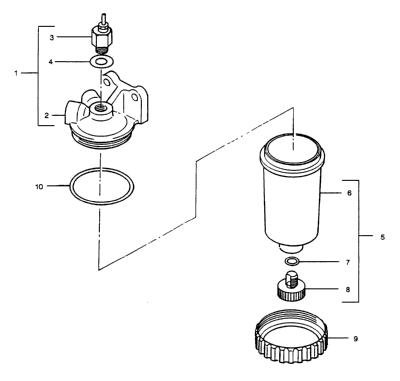 3
4
1
2
10
6
5
7
8
9