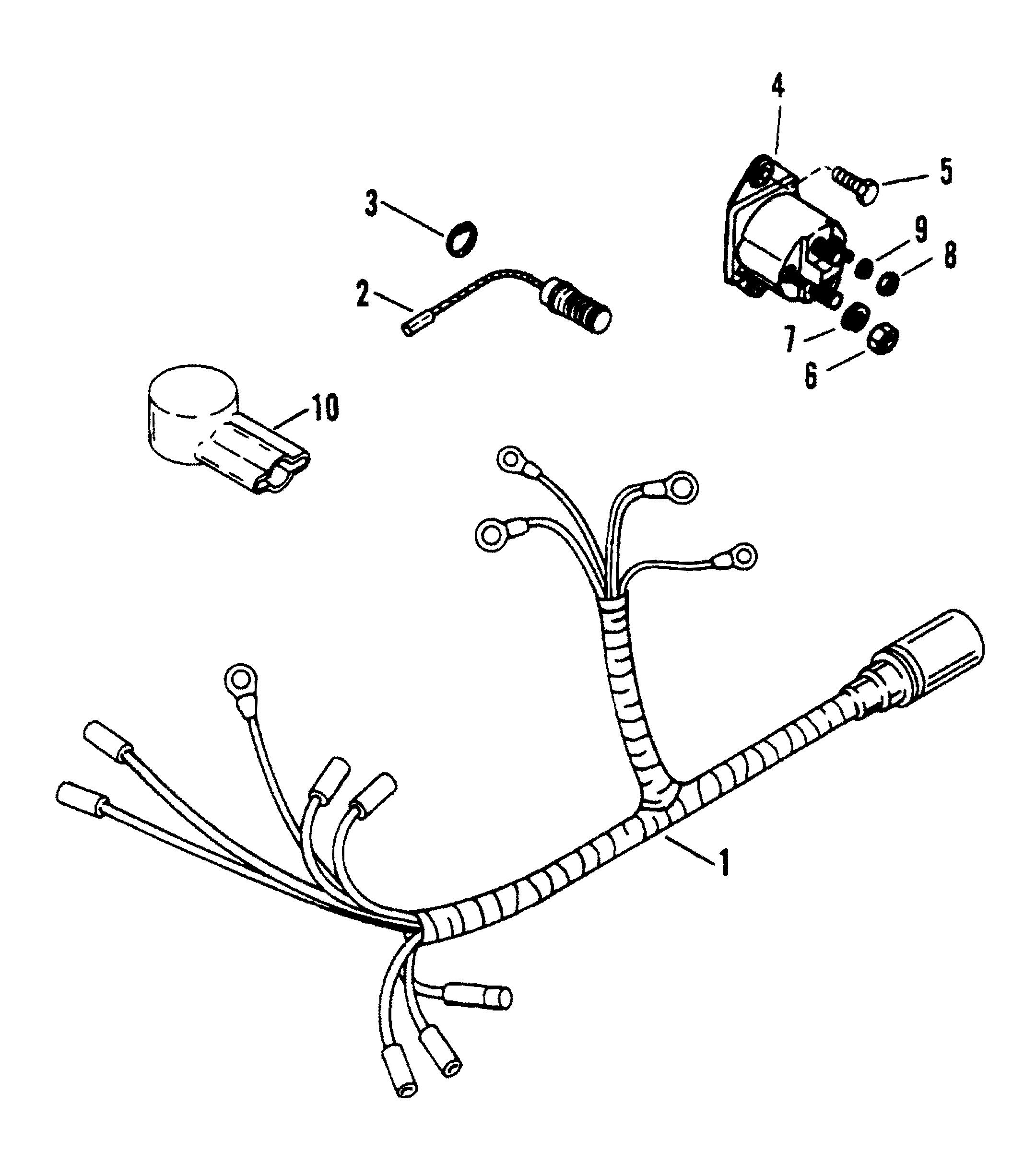 4
5
3
9
8
2
7
6
10
1