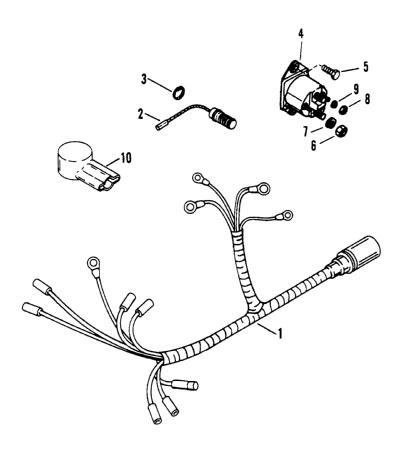 4
5
3
9
8
2
7
6
10
1