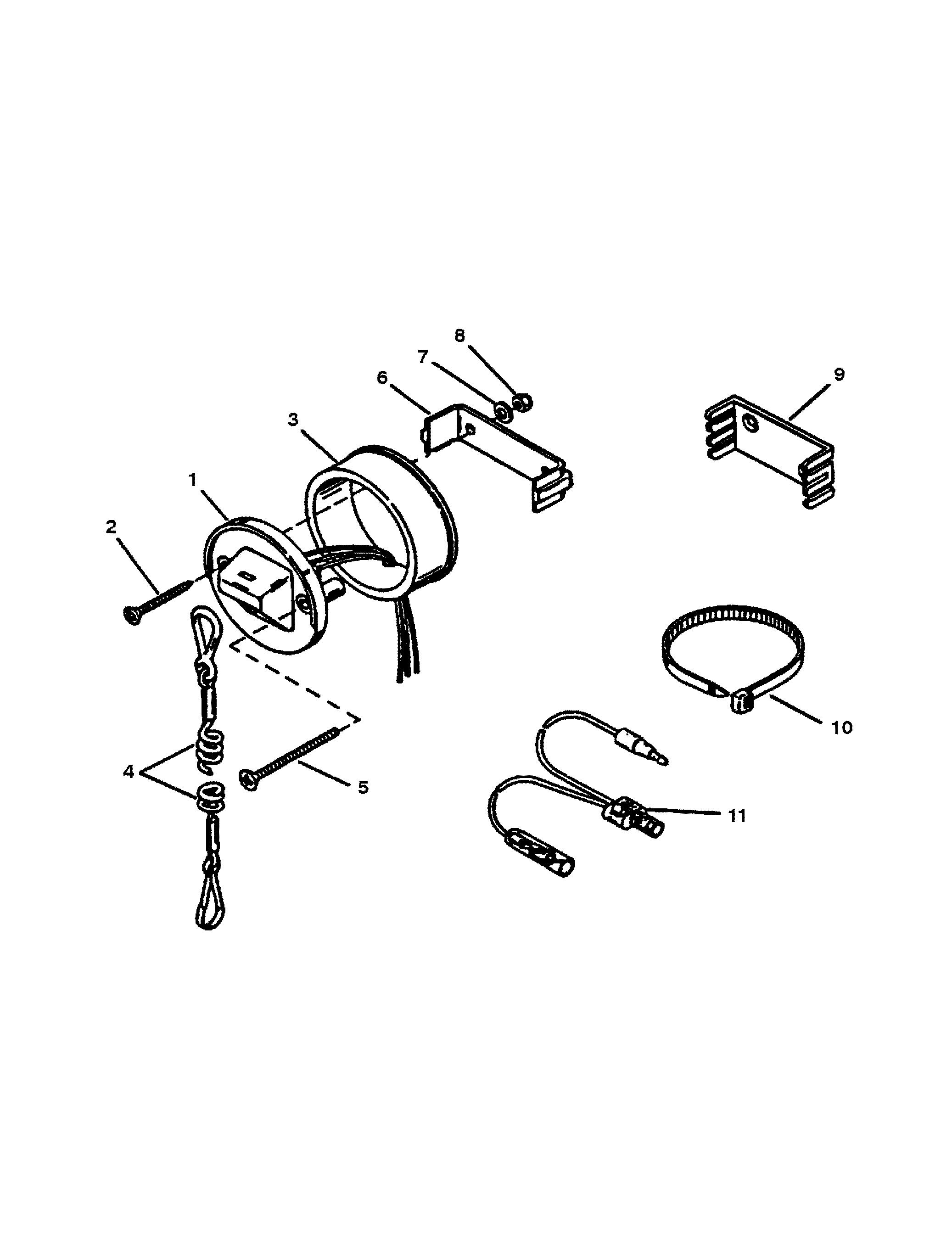 8
7
6
9
3
1
2
10
4
5
11