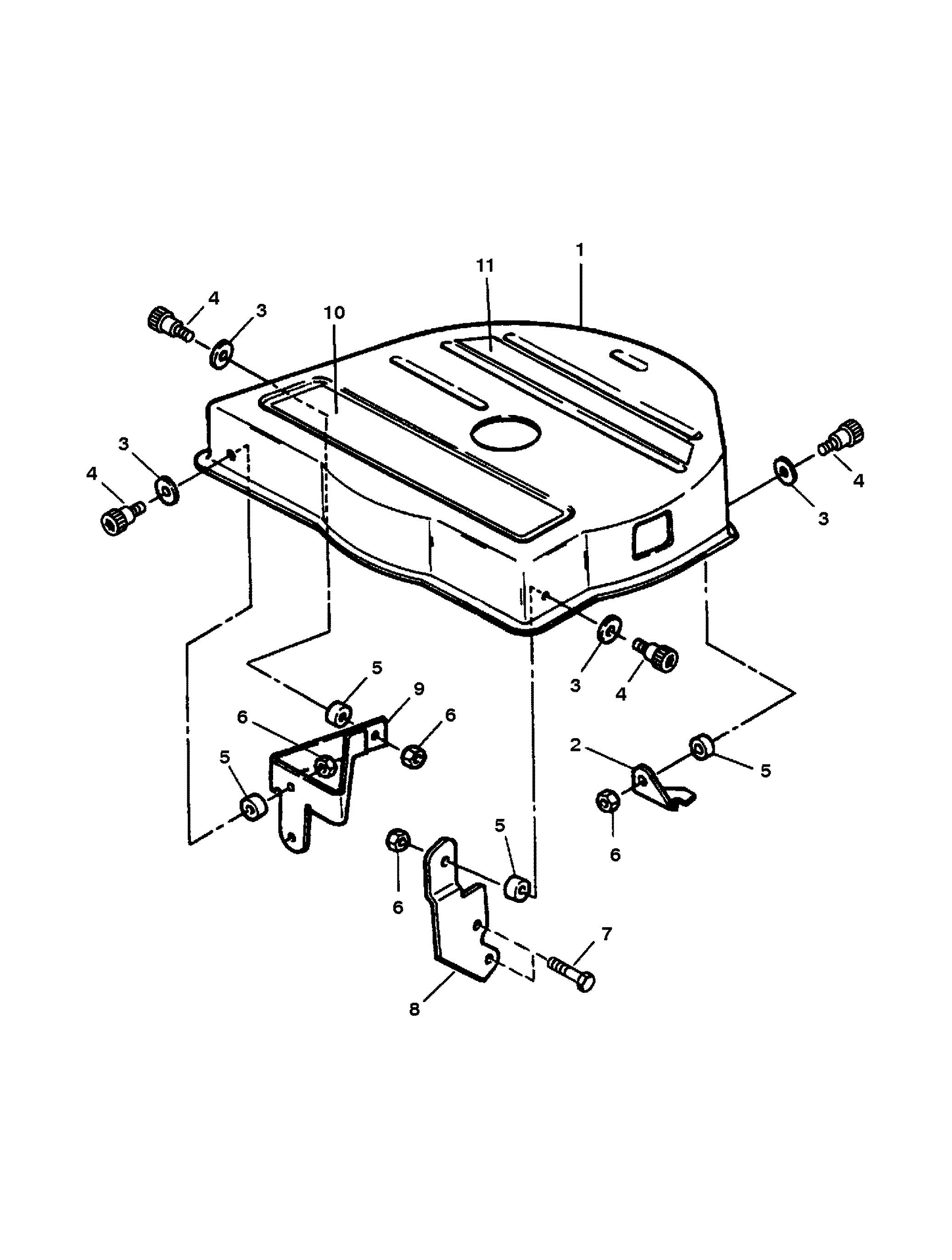 1
11
4
3
10
3
4
4
3
3
4
5
9
6
6
5
2
5
6
5
6
7
8