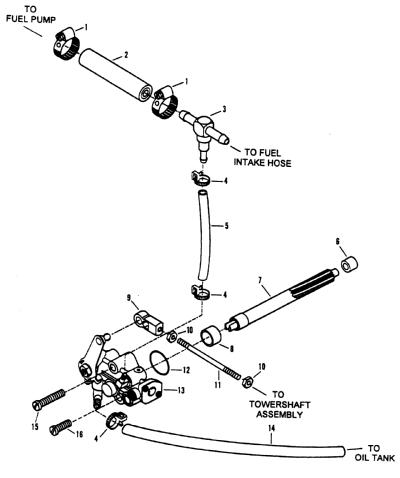 TO FUEL PUMP

1

2

1

3

TO FUEL INTAKE HOSE

4

5

6

7

4

9

10

8

12

11

10

13

TO TOWERSHAFT ASSEMBLY

15

16

4

14

TO OIL TANK