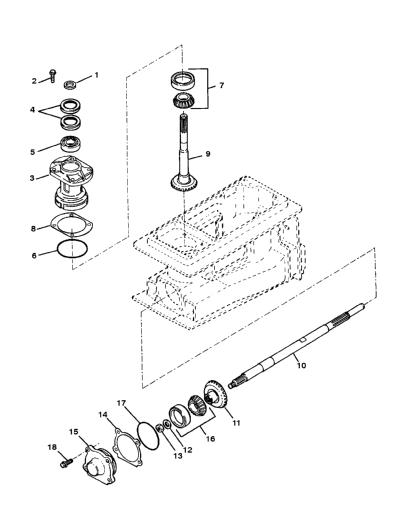 2
1
4
5
3
8
6
7
9
10
17
14
15
18
13
12
16
11