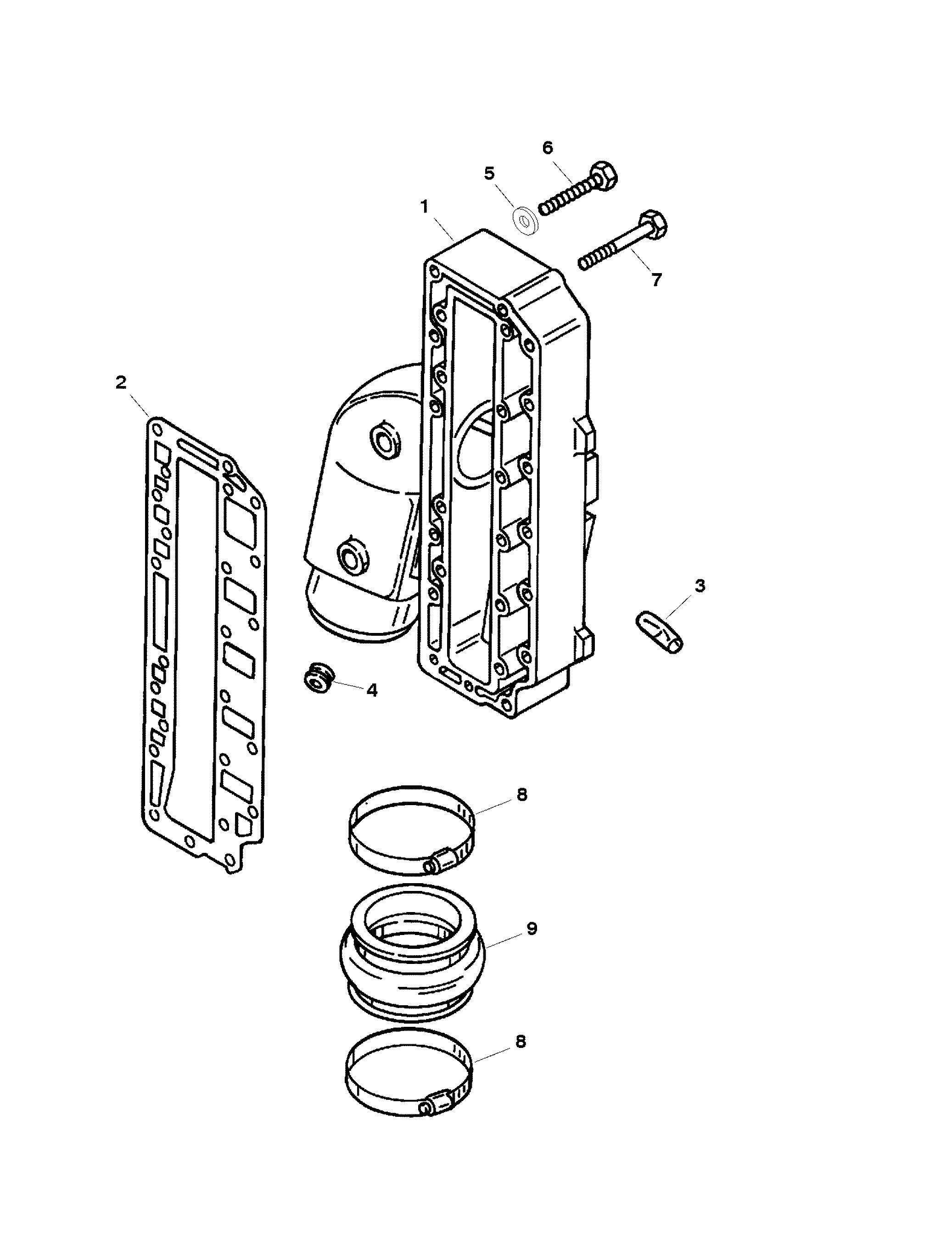 6
5
1
7
2
3
4
8
9
8