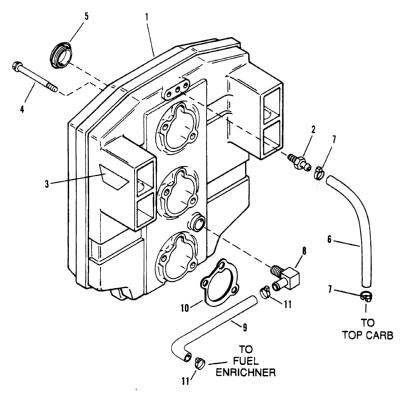 5
1
4
2
7
3
6
8
7
10
11
9
TO
TOP CARB
TO
FUEL
ENRICHNER
11