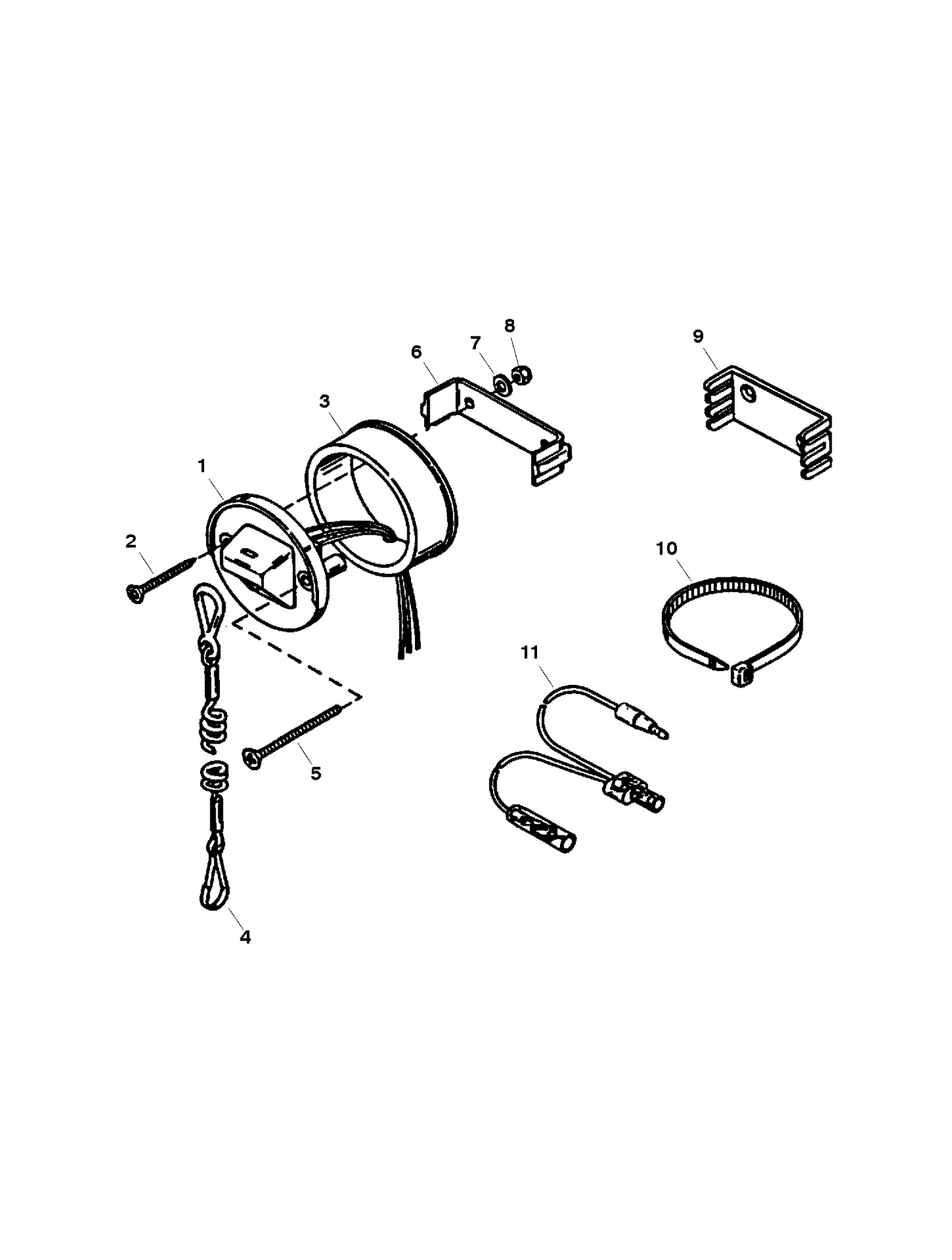 8
7
6
9
3
1
2
10
11
5
4