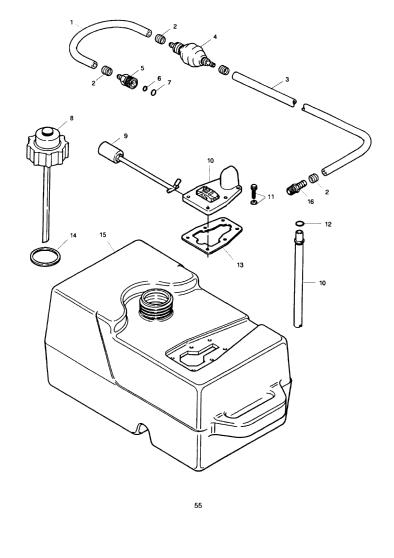 1
2
4
2
5
6
7
3
8
9
10
11
2
16
12
14
15
13
10

55