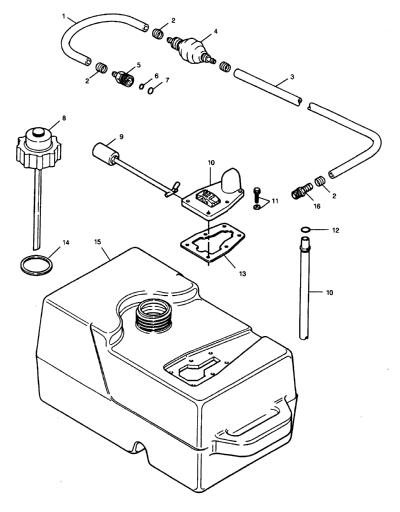 1
2
4
2
5
6
7
3
8
9
10
11
2
16
12
14
15
13
10