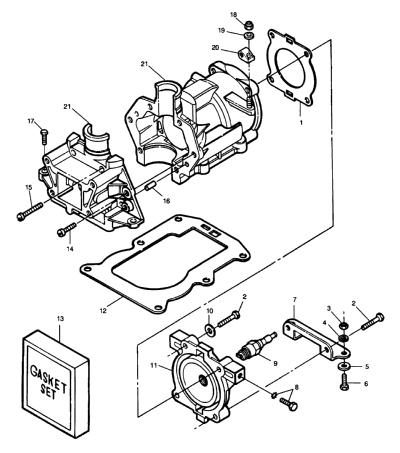 18
19
20
21
1
21
17
15
16
14
12
13
GASKET SET
2
10
7
3
2
4
9
11
5
6
8