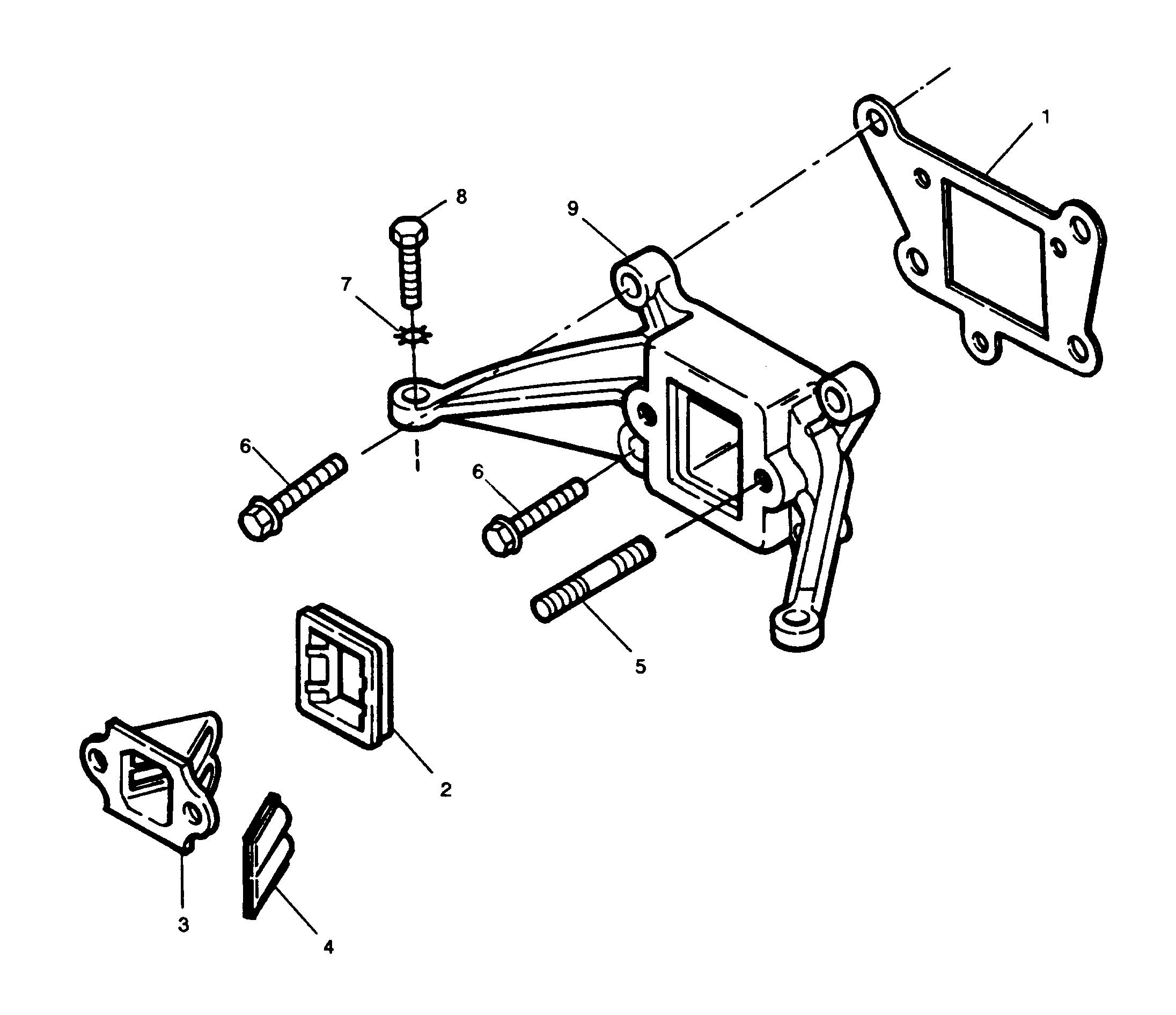 1
8
9
7
6
6
5
2
3
4